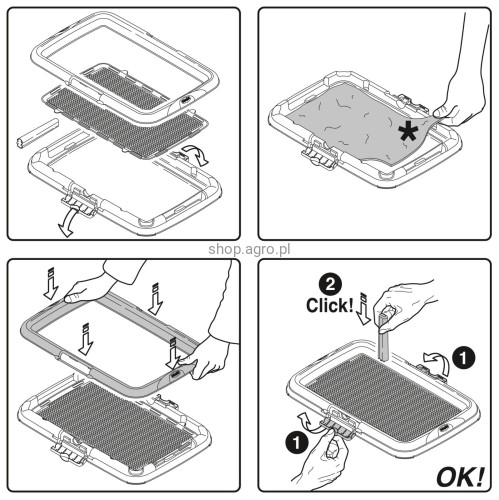 *

shop.agro.pl

2
Click!

1

1

OK!