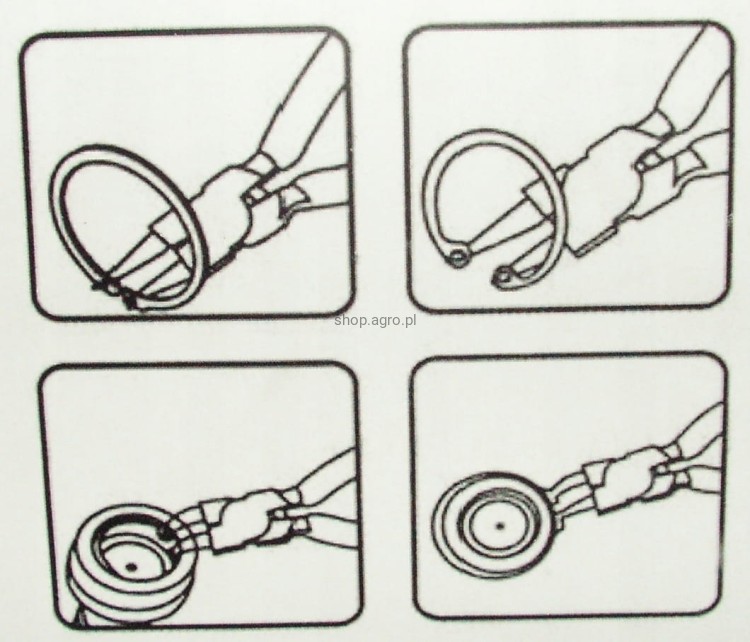 shop.agro.pl