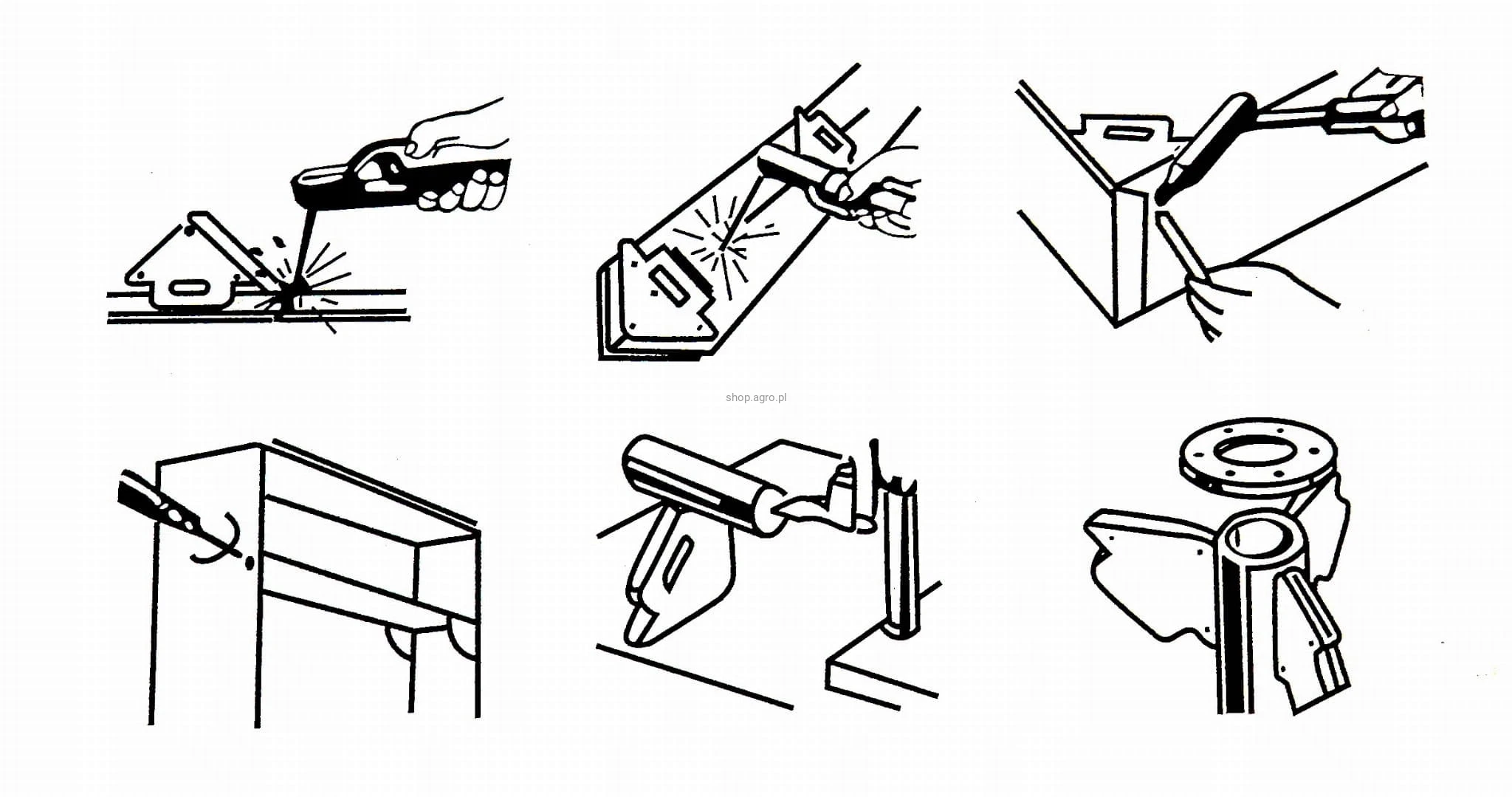 shop.agro.pl